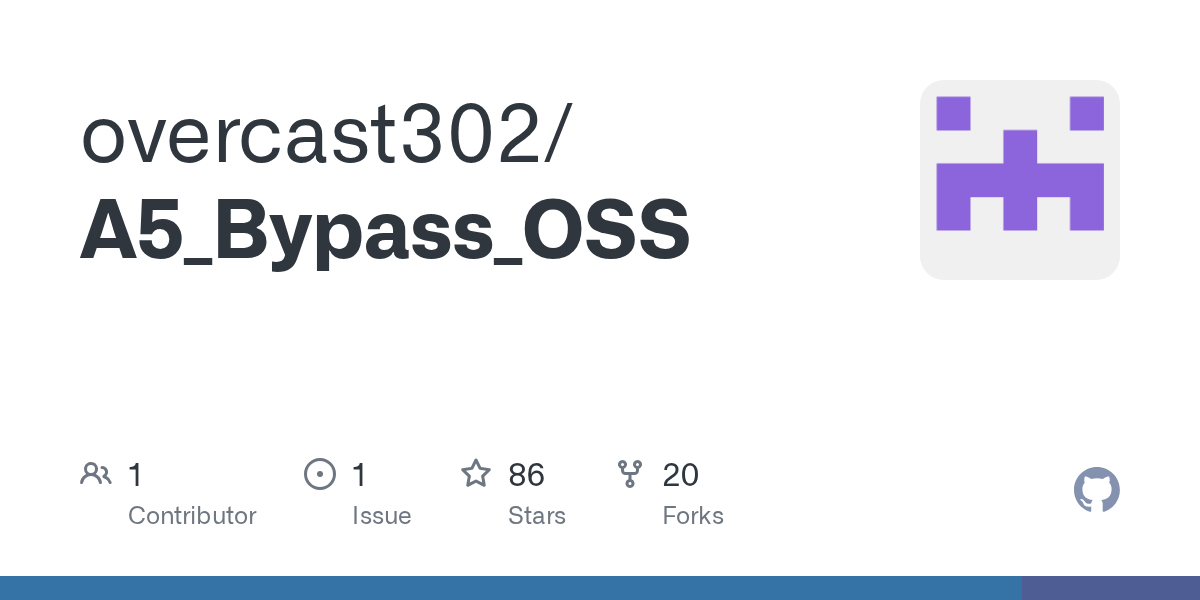 overcast302/
A5_Bypass_OSS

1
Contributor

1
Issue

86
Stars

20
Forks